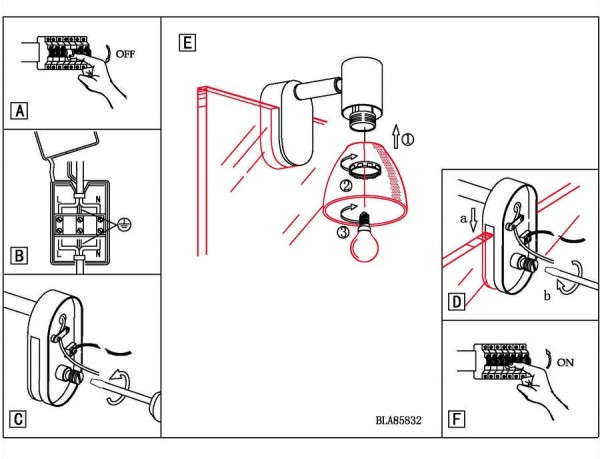 OFF

A

L

N

L

N

B

C

E

①

②

③

BLA85832

a

b

D

ON

F